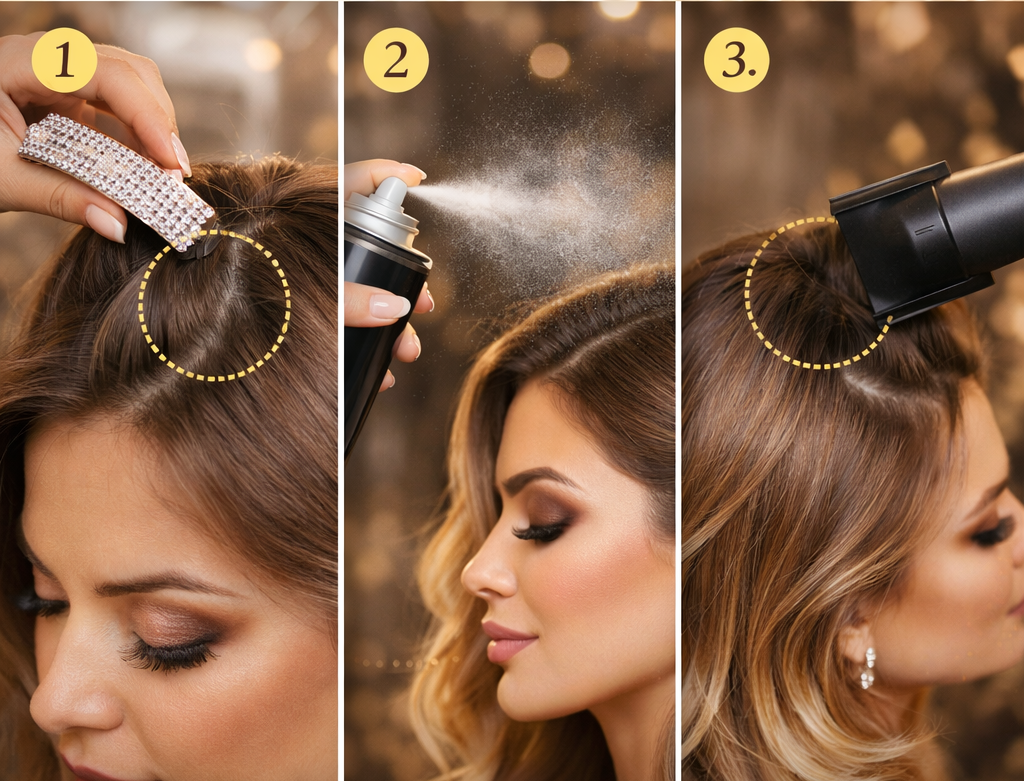 1

2

3.